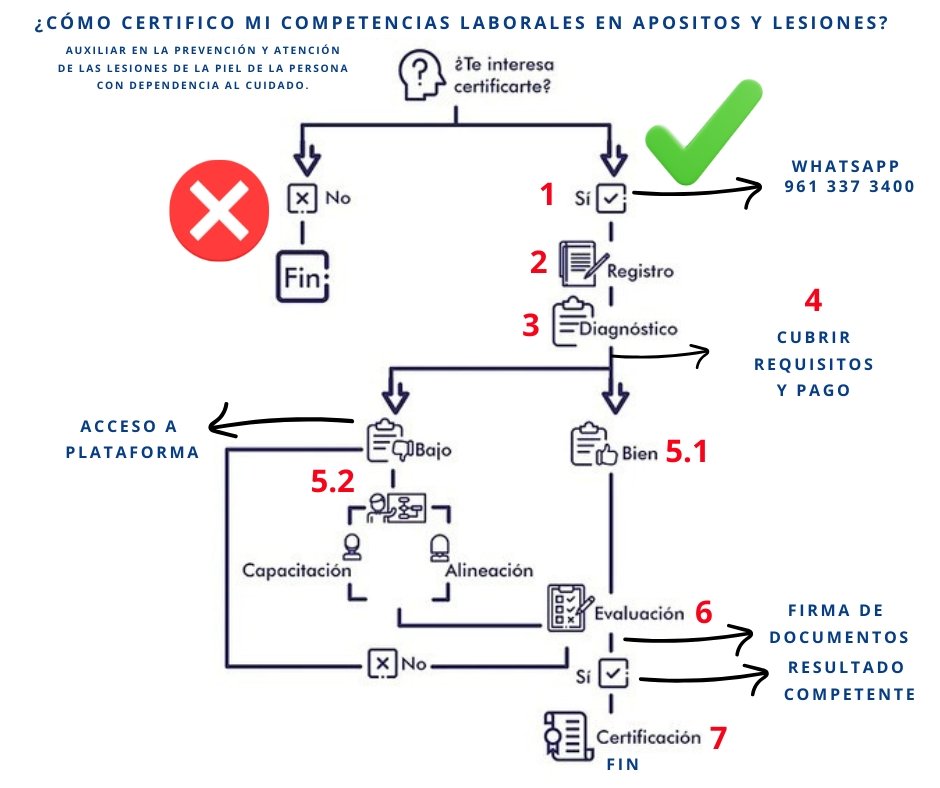 ¿CÓMO CERTIFICO MI COMPETENCIAS LABORALES EN APOSITOS Y LESIONES?

AUXILIAR EN LA PREVENCIÓN Y ATENCIÓN DE LAS LESIONES DE LA PIEL DE LA PERSONA CON DEPENDENCIA AL CUIDADO.

¿Te interesa certificarte?

No

Fin

1 Sí

WHATSAPP 961 337 3400

2 Registro

3 Diagnóstico

4 CUBRIR REQUISITOS Y PAGO

ACCESO A PLATAFORMA

Bajo

Bien 5.1

5.2

Capacitación

Alineación

Evaluación 6

FIRMA DE DOCUMENTOS

No

Sí

RESULTADO COMPETENTE

Certificación 7

FIN